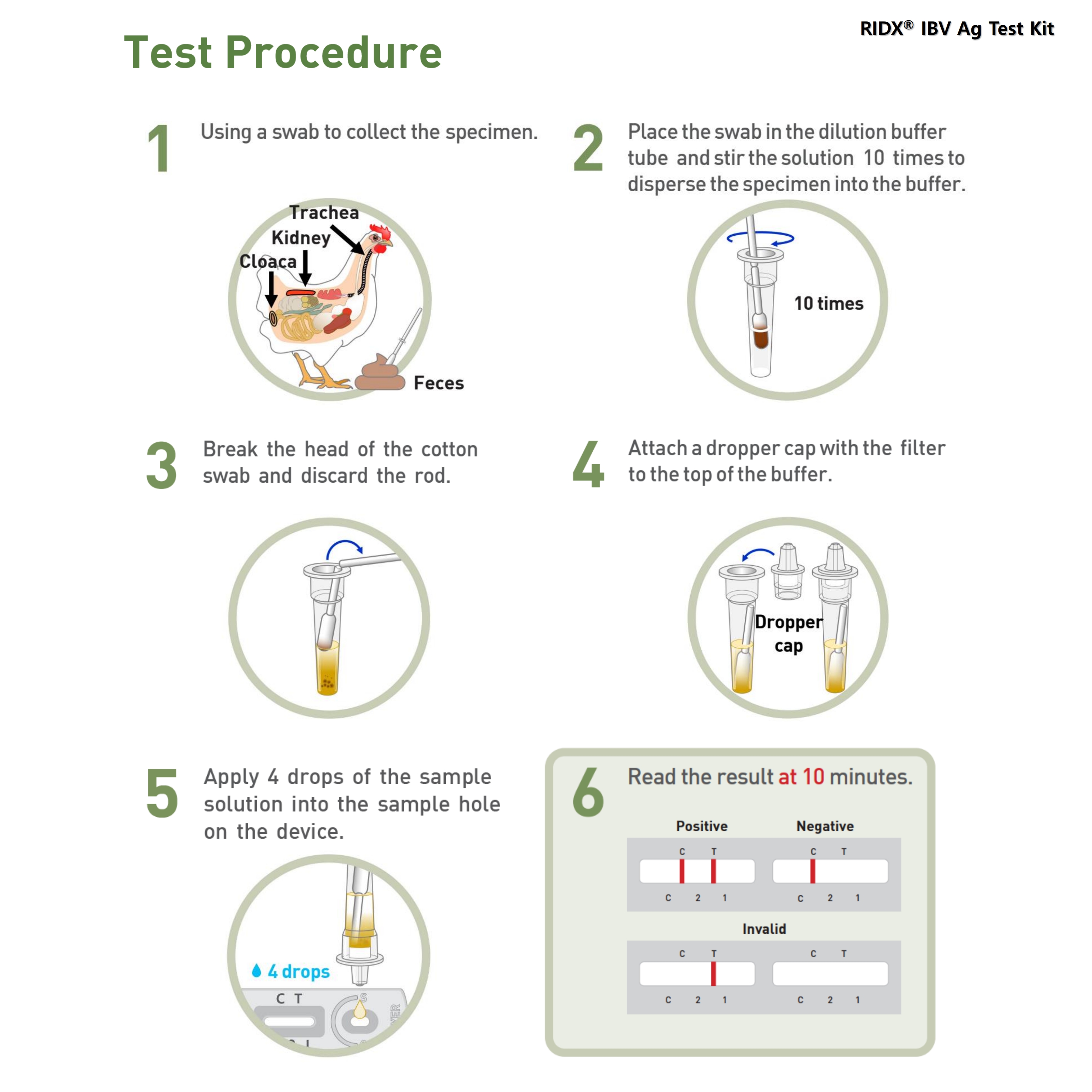 RIDX® IBV Ag Test Kit

Test Procedure

1 Using a swab to collect the specimen.

Trachea
Kidney
Cloaca
Feces

2 Place the swab in the dilution buffer tube and stir the solution 10 times to disperse the specimen into the buffer.

10 times

3 Break the head of the cotton swab and discard the rod.

4 Attach a dropper cap with the filter to the top of the buffer.

Dropper cap

5 Apply 4 drops of the sample solution into the sample hole on the device.

4 drops

C T
S

6 Read the result at 10 minutes.

Positive
C T
C 2 1

Negative
C T
C 2 1

Invalid
C T
C 2 1

C T
C 2 1